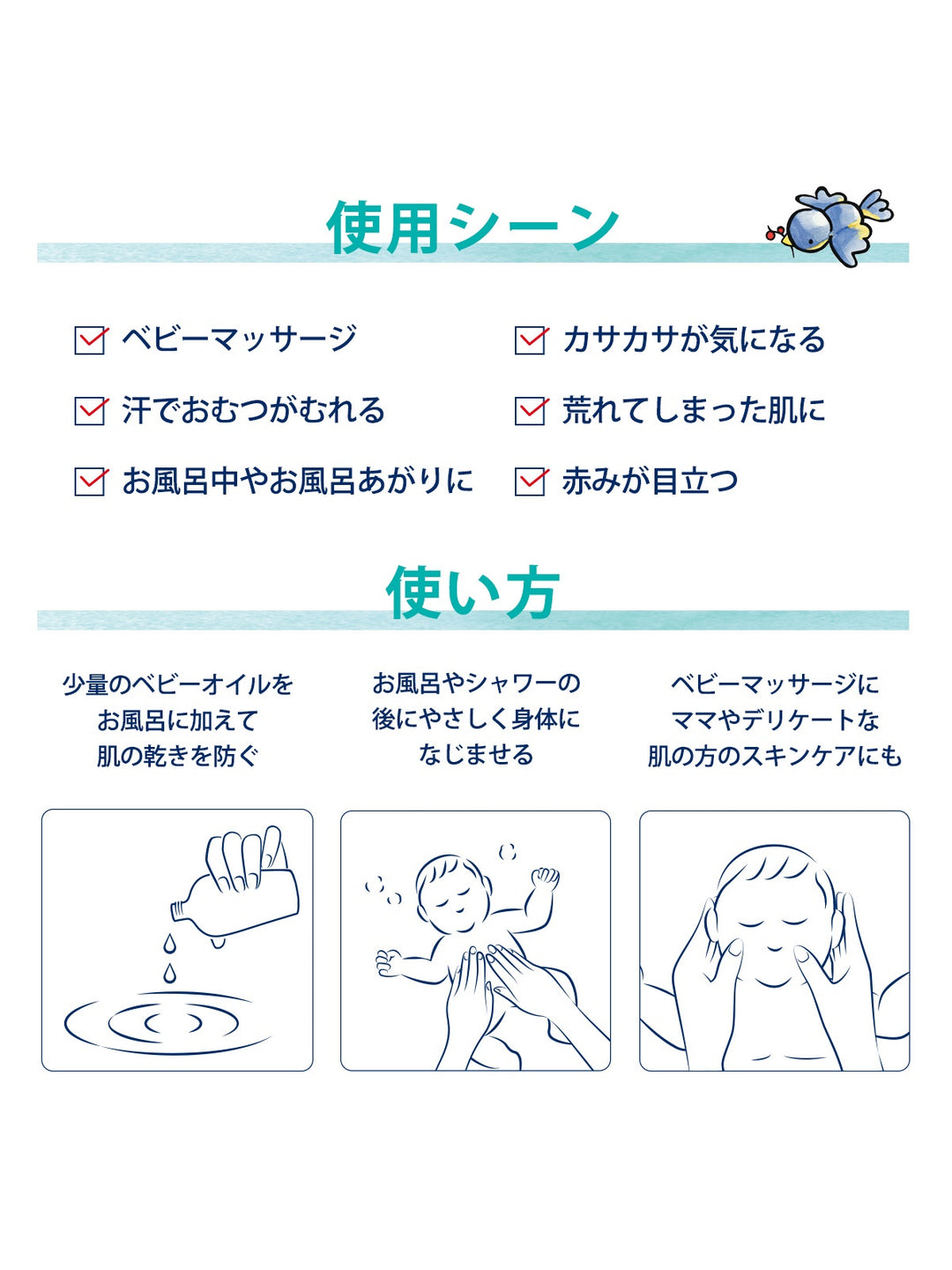 使用シーン

ベビーマッサージ

汗でおむつがむれる

お風呂中やお風呂あがりに

カサカサが気になる

荒れてしまった肌に

赤みが目立つ

使い方

少量のベビーオイルをお風呂に加えて肌の乾きを防ぐ

お風呂やシャワーの後にやさしく身体になじませる

ベビーマッサージにママやデリケートな肌の方のスキンケアにも