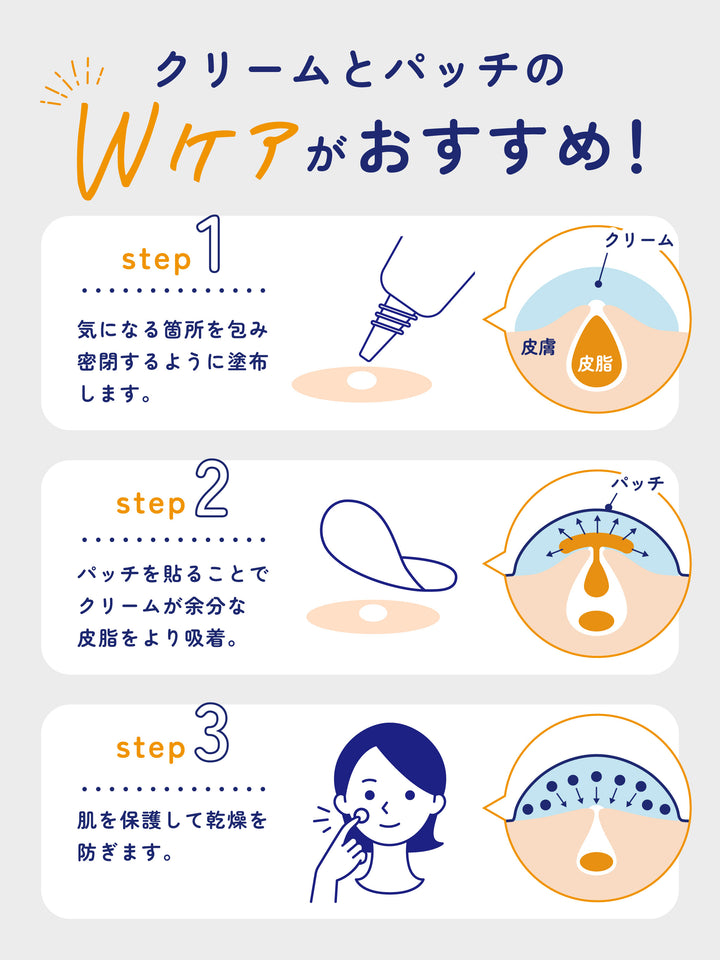 クリームとパッチの
Wケアがおすすめ！

step 1

気になる箇所を包み密閉するように塗布します。

クリーム
皮膚
皮脂

step 2

パッチを貼ることでクリームが余分な皮脂をより吸着。

パッチ

step 3

肌を保護して乾燥を防ぎます。