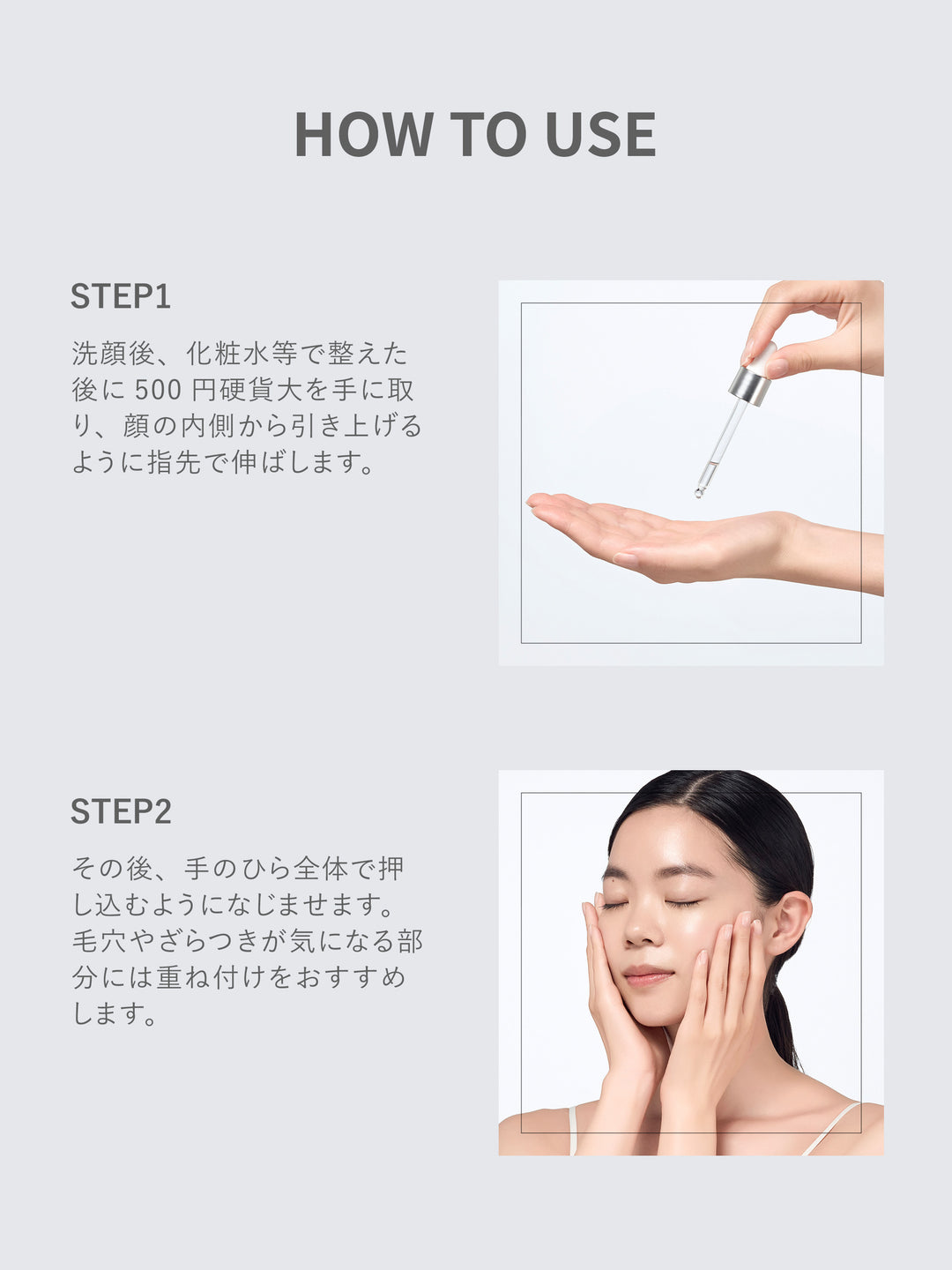 HOW TO USE

STEP1

洗顔後、化粧水等で整えた後に 500 円硬貨大を手に取り、顔の内側から引き上げるように指先で伸ばします。

STEP2

その後、手のひら全体で押し込むようになじませます。毛穴やざらつきが気になる部分には重ね付けをおすすめします。