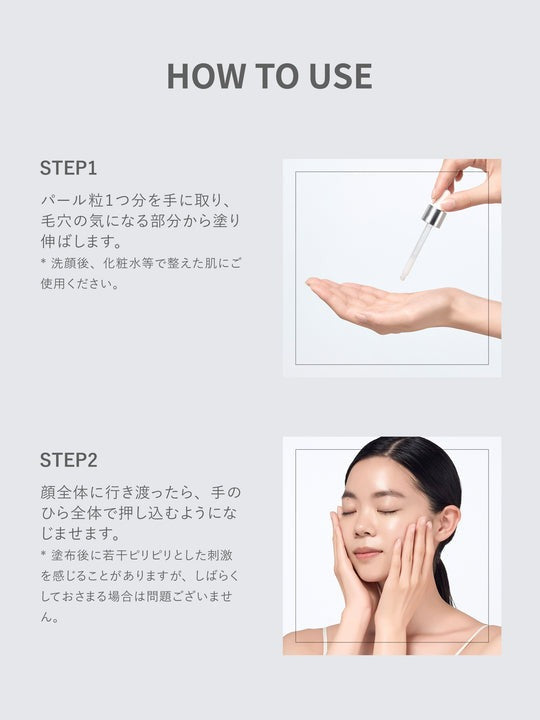 HOW TO USE

STEP1

パール粒1つ分を手に取り、毛穴の気になる部分から塗り伸ばします。

* 洗顔後、化粧水等で整えた肌にご使用ください。

STEP2

顔全体に行き渡ったら、手のひら全体で押し込むようになじませます。

* 塗布後に若干ピリピリとした刺激を感じることがありますが、しばらくしておさまる場合は問題ございません。